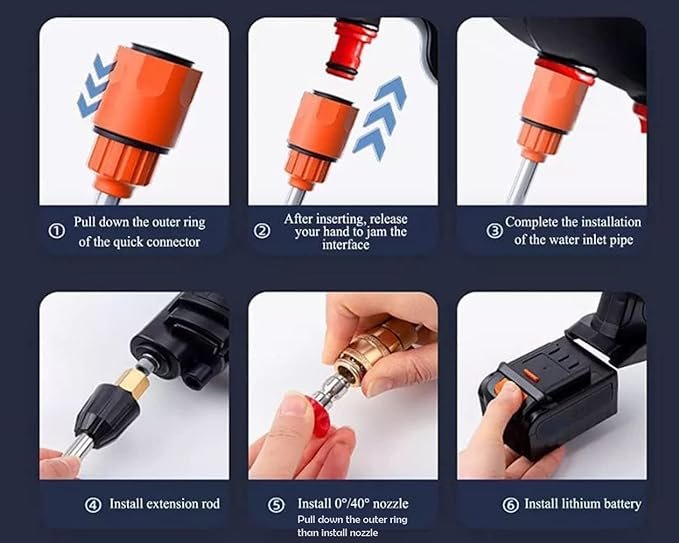 ① Pull down the outer ring of the quick connector

② After inserting, release your hand to jam the interface

③ Complete the installation of the water inlet pipe

④ Install extension rod

⑤ Install 0°/40° nozzle
Pull down the outer ring than install nozzle

⑥ Install lithium battery