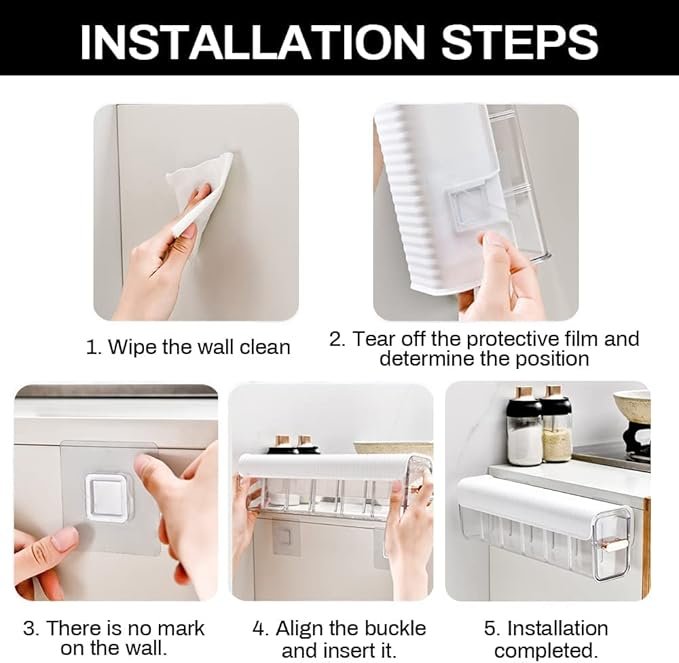 INSTALLATION STEPS

1. Wipe the wall clean

2. Tear off the protective film and determine the position

3. There is no mark on the wall.

4. Align the buckle and insert it.

5. Installation completed.