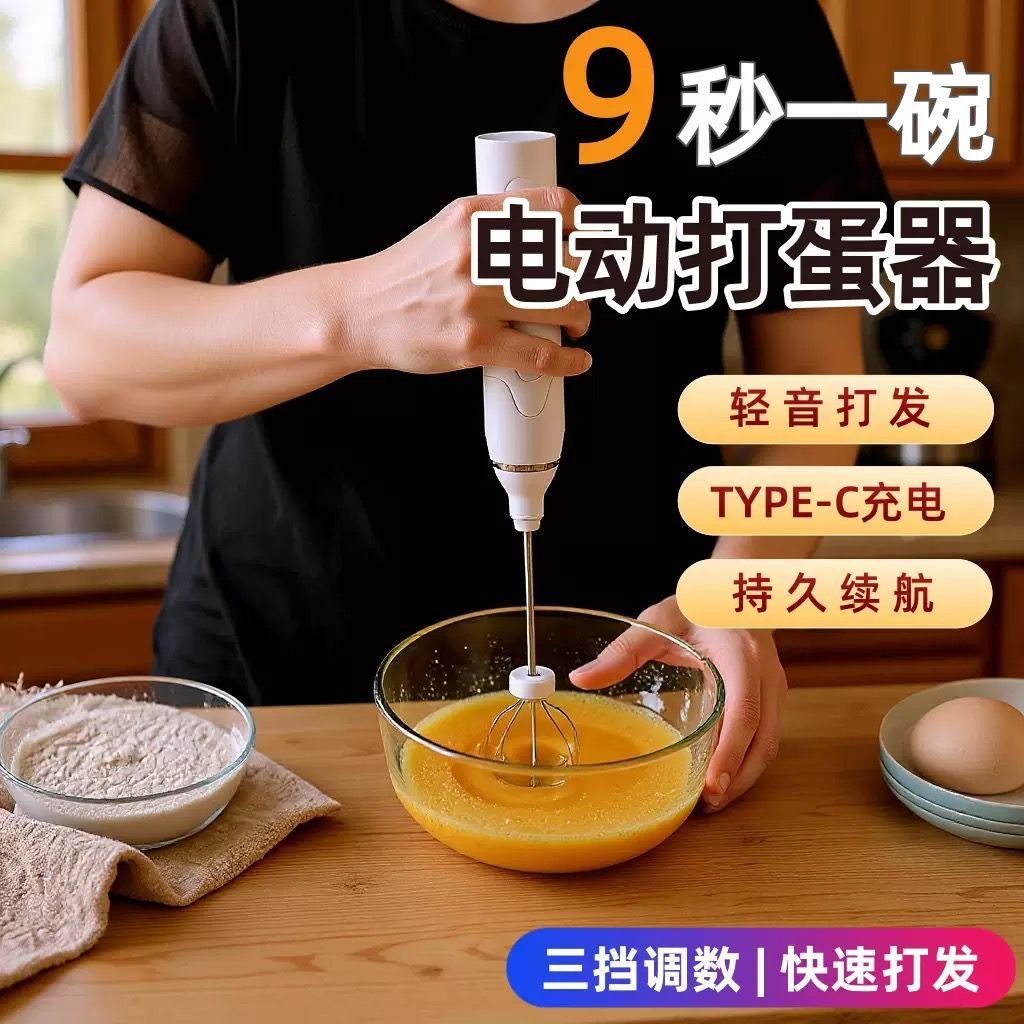 9 秒一碗
电动打蛋器

轻音打发
TYPE-C充电
持久续航

三挡调数 | 快速打发