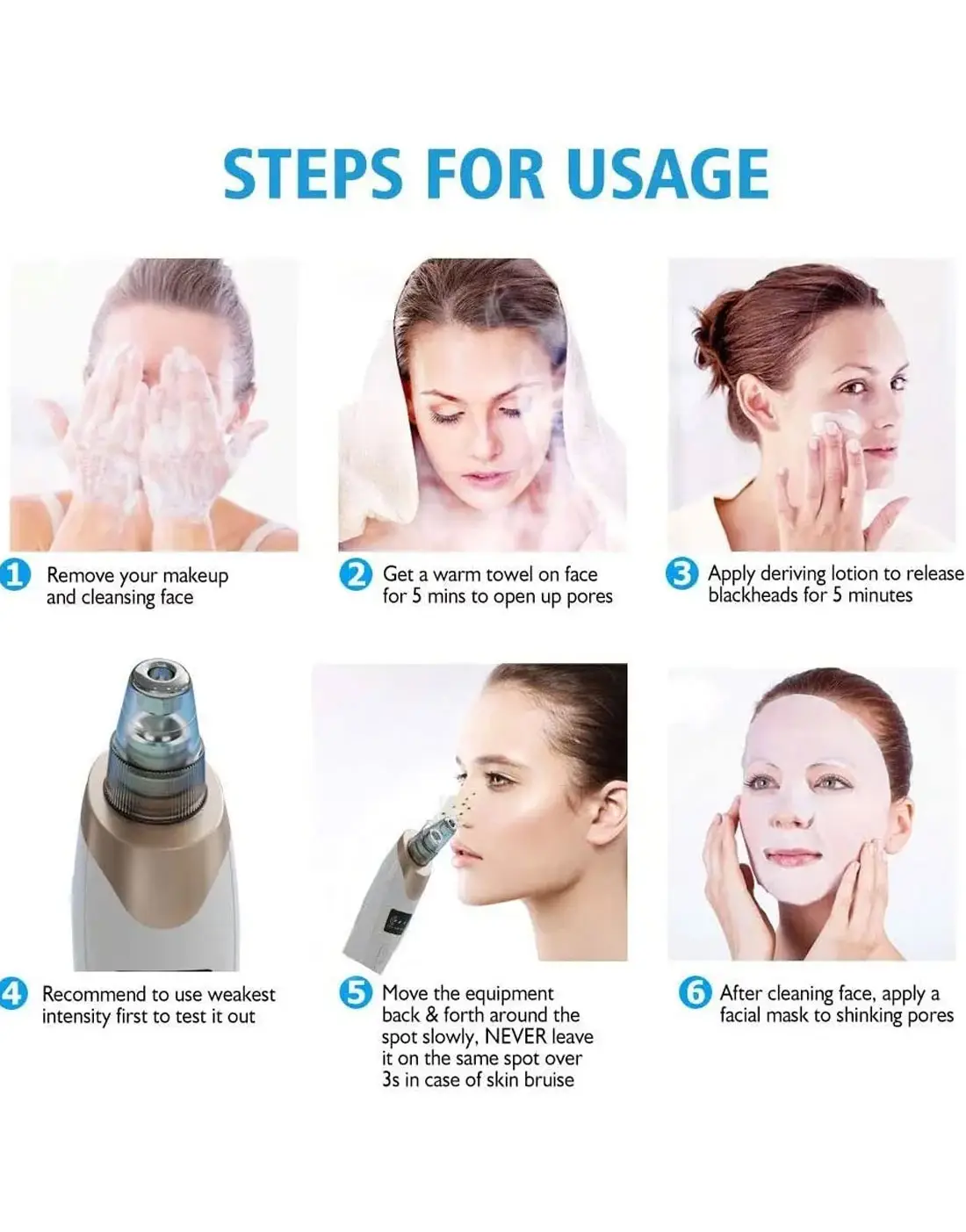 STEPS FOR USAGE

1 Remove your makeup and cleansing face

2 Get a warm towel on face for 5 mins to open up pores

3 Apply deriving lotion to release blackheads for 5 minutes

4 Recommend to use weakest intensity first to test it out

5 Move the equipment back & forth around the spot slowly, NEVER leave it on the same spot over 3s in case of skin bruise

6 After cleaning face, apply a facial mask to shinking pores